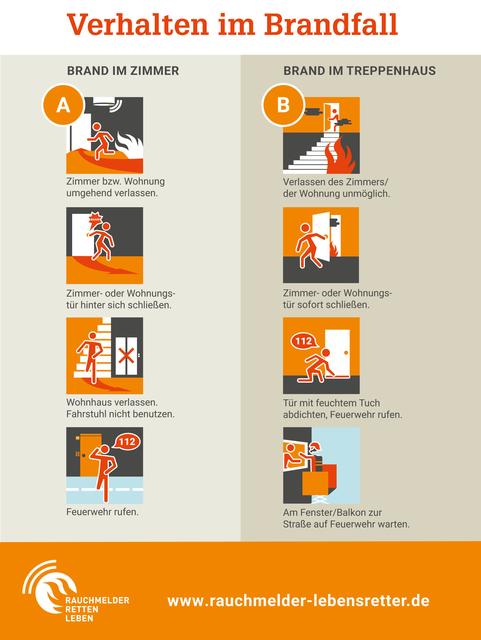 Verhalten im Brandfall

BRAND IM ZIMMER

A

Zimmer bzw. Wohnung umgehend verlassen.

Zimmer- oder Wohnungstür hinter sich schließen.

Wohnhaus verlassen. Fahrstuhl nicht benutzen.

112

Feuerwehr rufen.

BRAND IM TREPPENHAUS

B

Verlassen des Zimmers/ der Wohnung unmöglich.

Zimmer- oder Wohnungstür sofort schließen.

112

Tür mit feuchtem Tuch abdichten, Feuerwehr rufen.

Am Fenster/Balkon zur Straße auf Feuerwehr warten.

RAUCHMELDER RETTEN LEBEN

www.rauchmelder-lebensretter.de