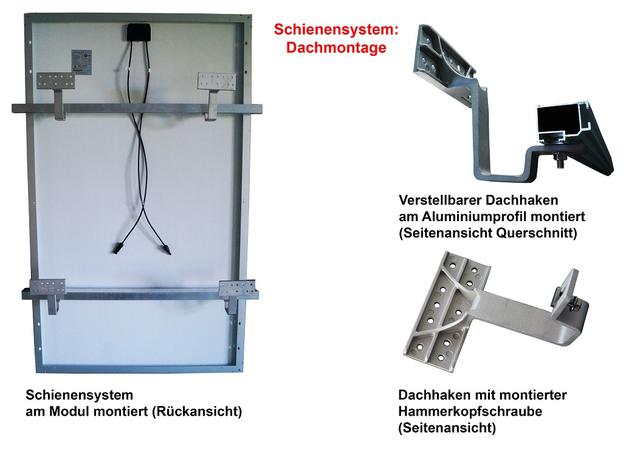 Schienensystem:
Dachmontage

Verstellbarer Dachhaken
am Aluminiumprofil montiert
(Seitenansicht Querschnitt)

Schienensystem
am Modul montiert (Rückansicht)

Dachhaken mit montierter
Hammerkopfschraube
(Seitenansicht)